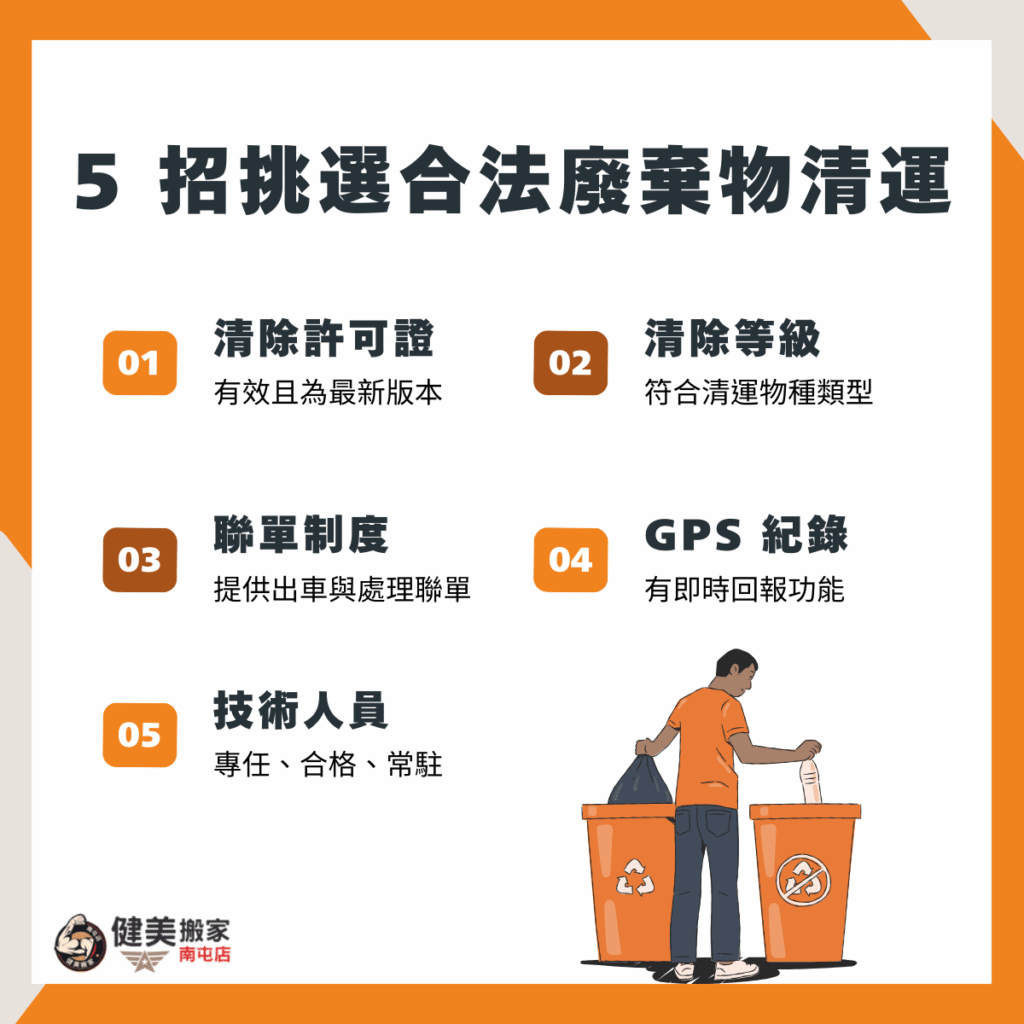 5 招挑選合法廢棄物清運

01
清除許可證
有效且為最新版本

02
清除等級
符合清運物種類型

03
聯單制度
提供出車與處理聯單

04
GPS 紀錄
有即時回報功能

05
技術人員
專任、合格、常駐

健美搬家
南屯店